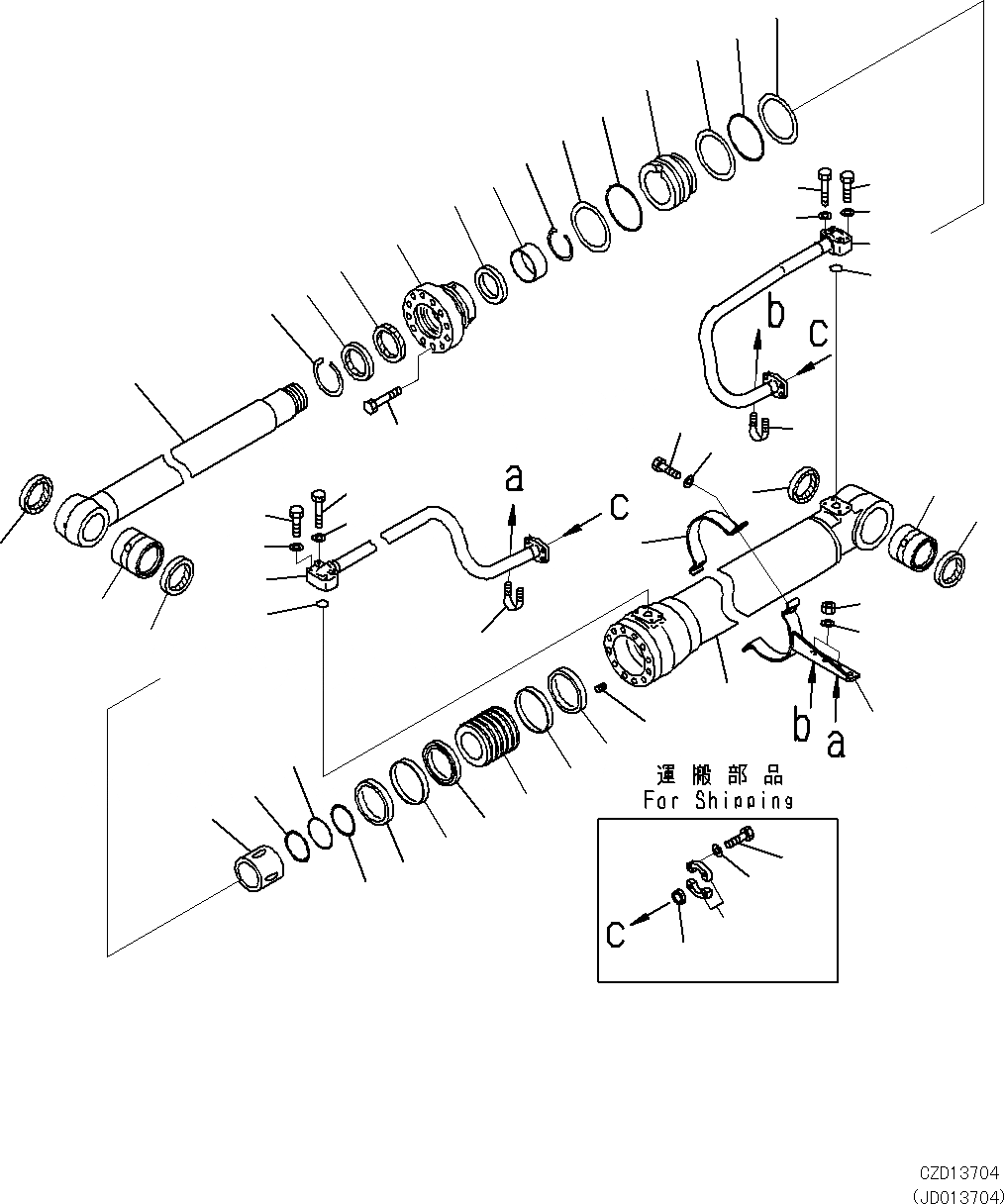 b
c
a
c
b
a
運搬部品
For Shipping
c
CZD13704
(JD013704)