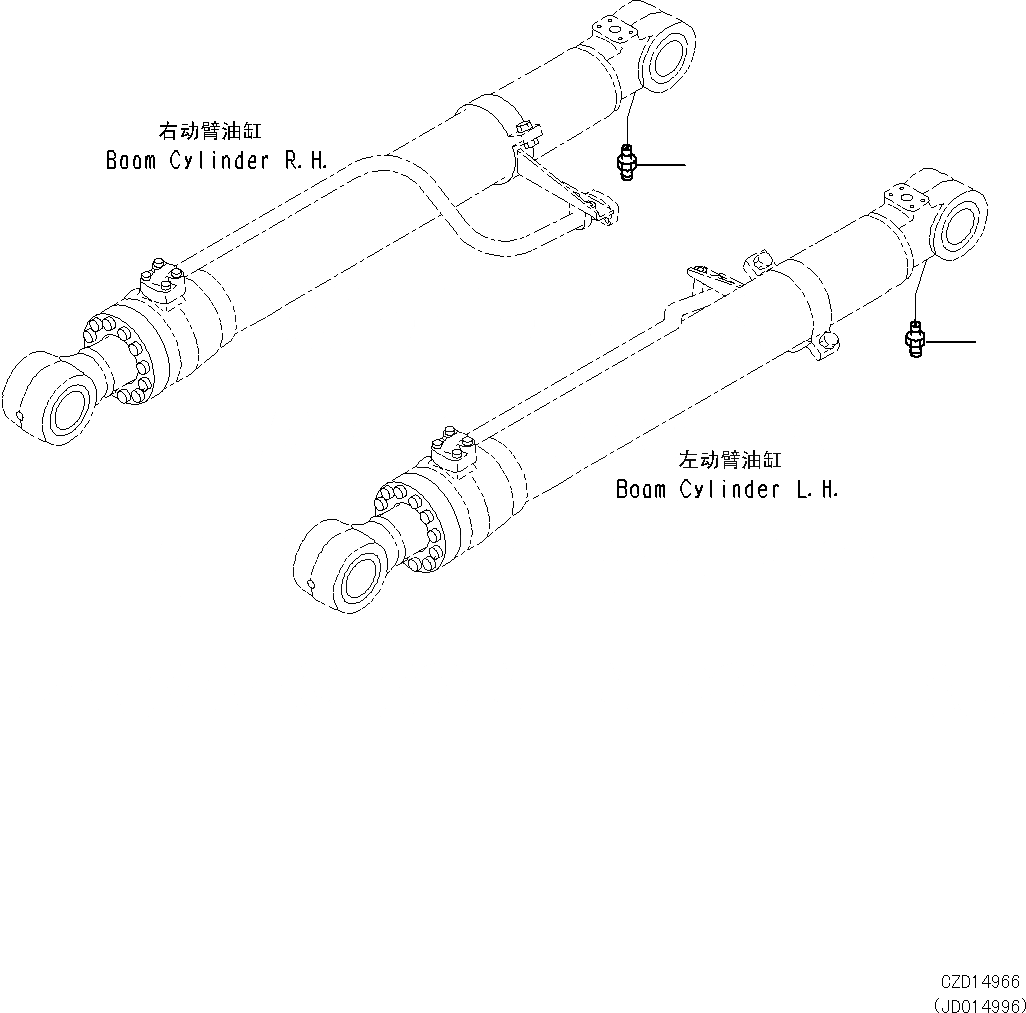 右动臂油缸
Boom Cylinder R.H.

左动臂油缸
Boom Cylinder L.H.

CZD14966
(JD014996)