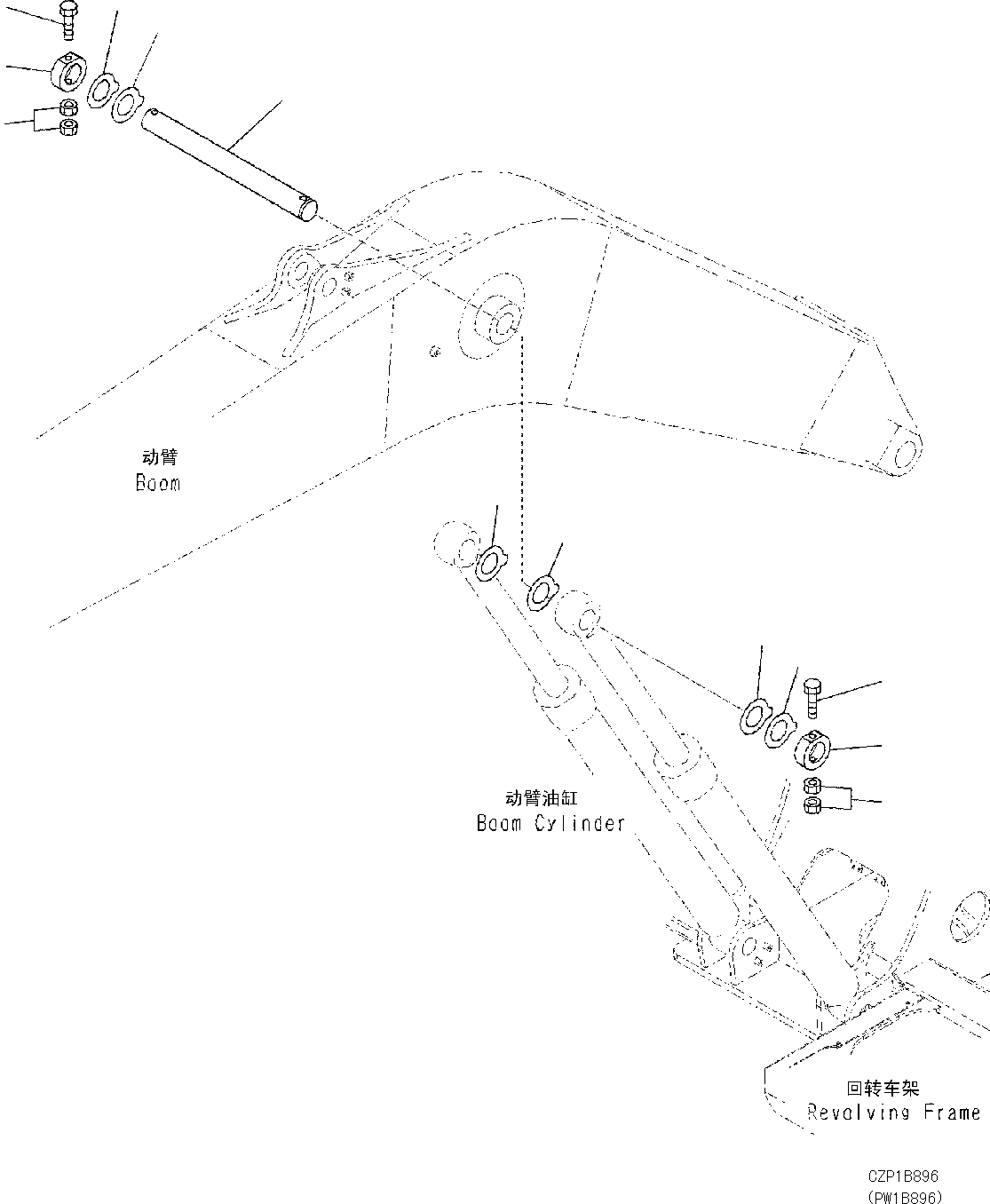 动臂
Boom

动臂油缸
Boom Cylinder

回转车架
Revolving Frame

CZP1B896
(PW1B896)