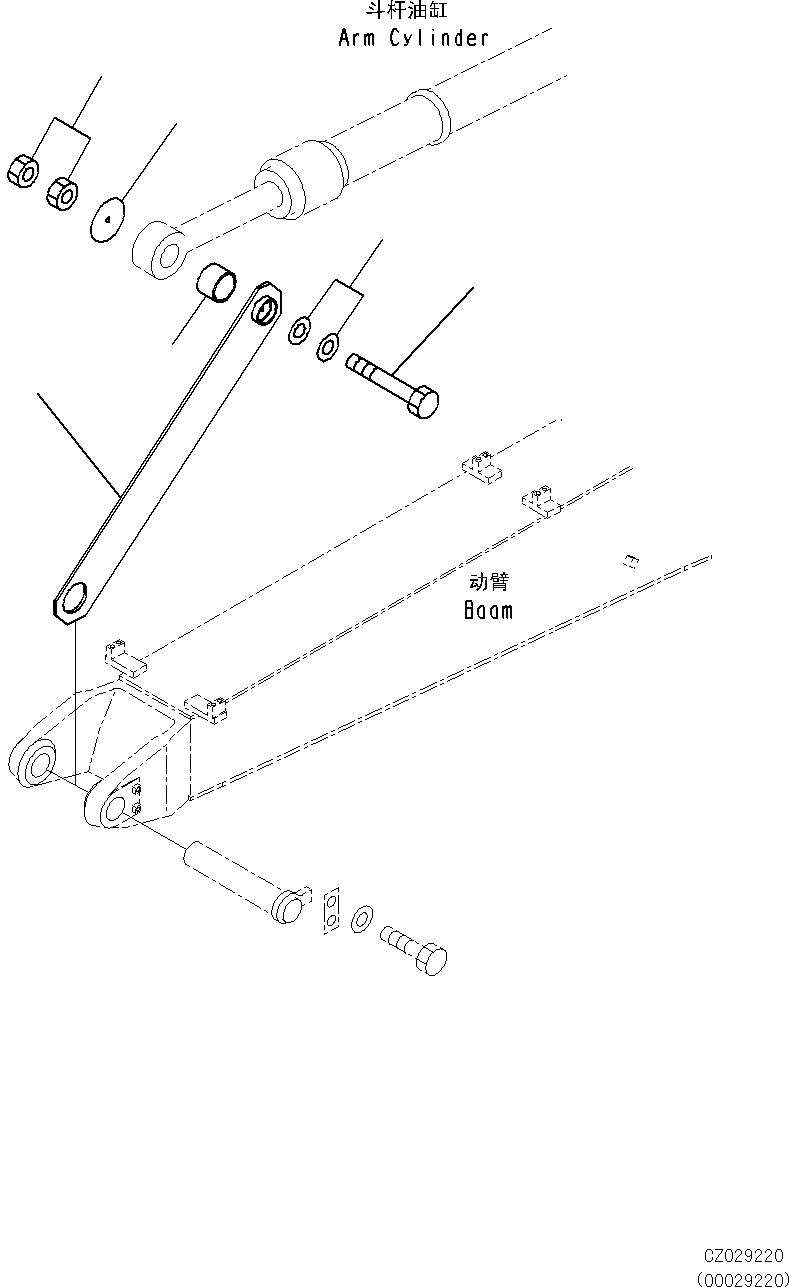 斗杆油缸
Arm Cylinder

动臂
Boom

CZ029220
(00029220)