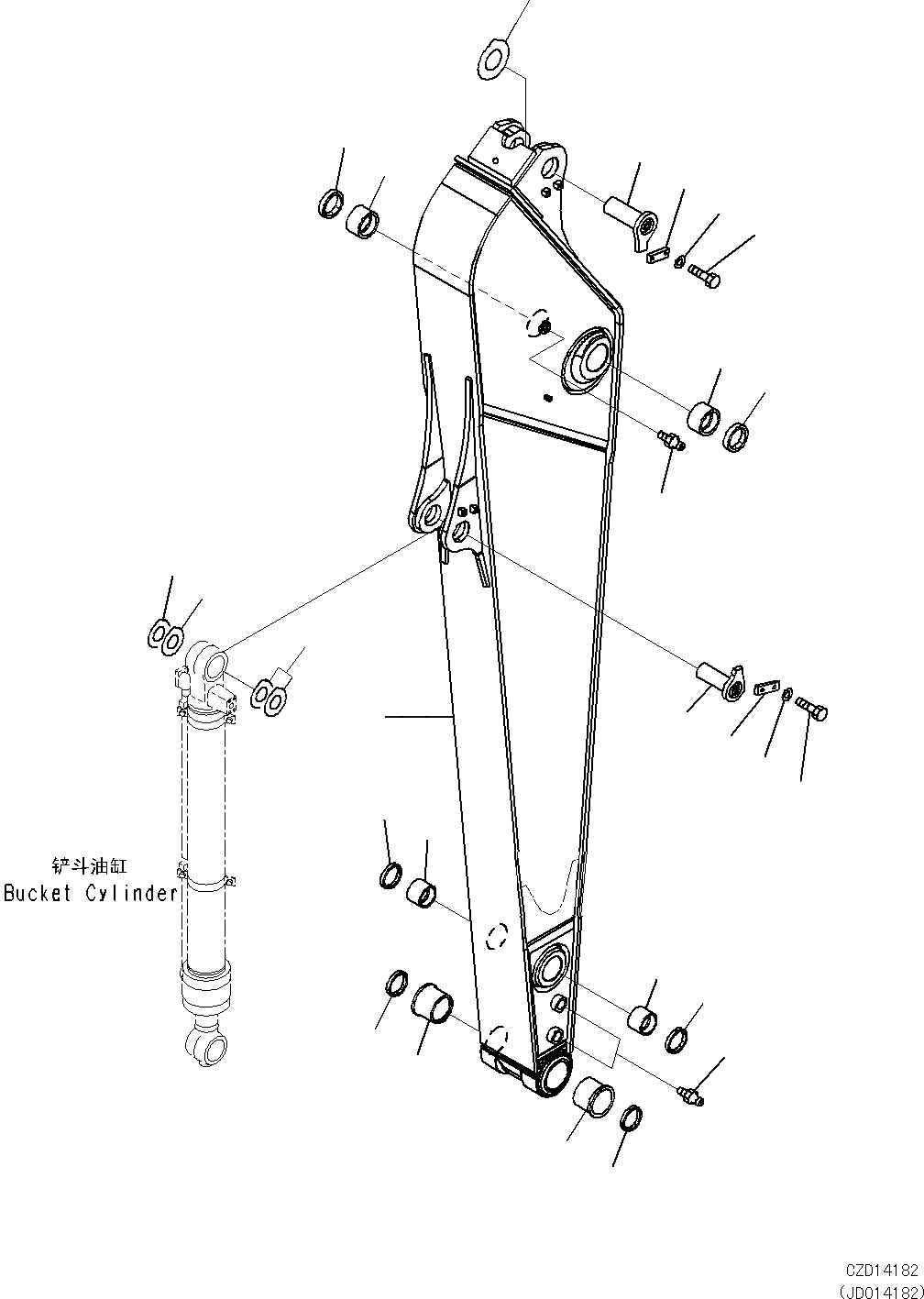 铲斗油缸
Bucket Cylinder

CZD14182
(JD014182)