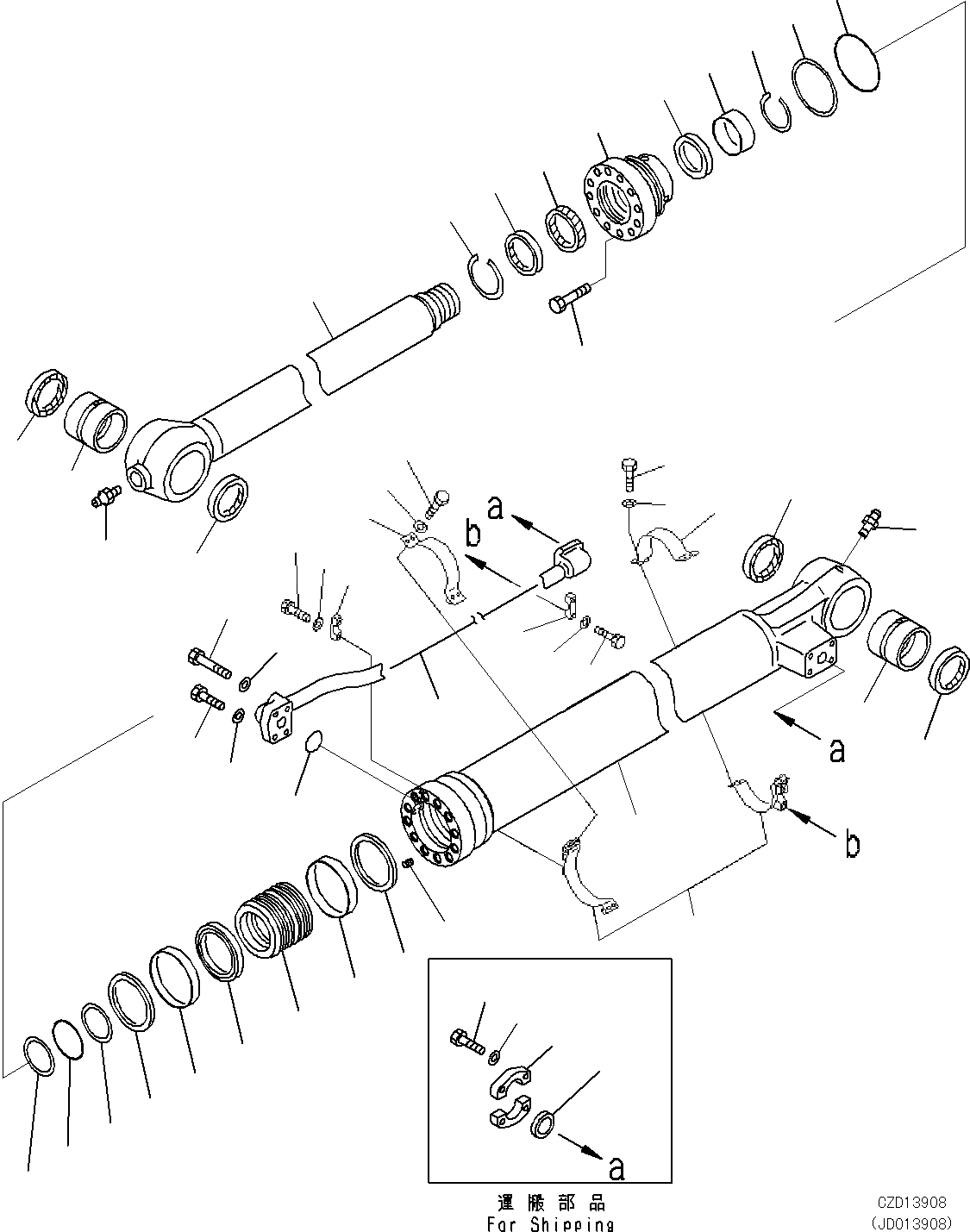 a
b
a
b
a
運搬部品
For Shipping
CZD13908
(JD013908)