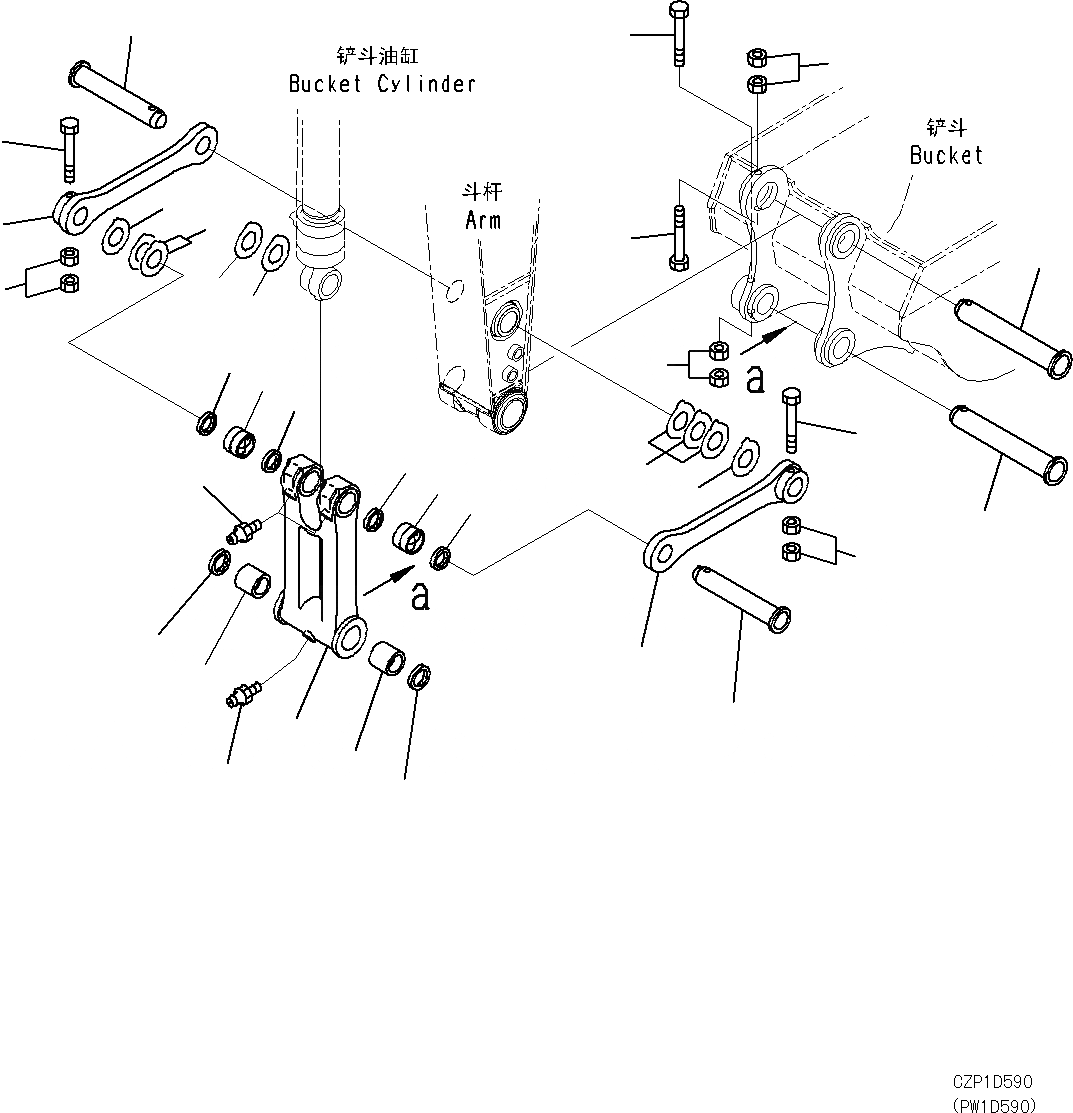 铲斗油缸
Bucket Cylinder

斗杆
Arm

铲斗
Bucket

a

a

CZP1D590
(PW1D590)