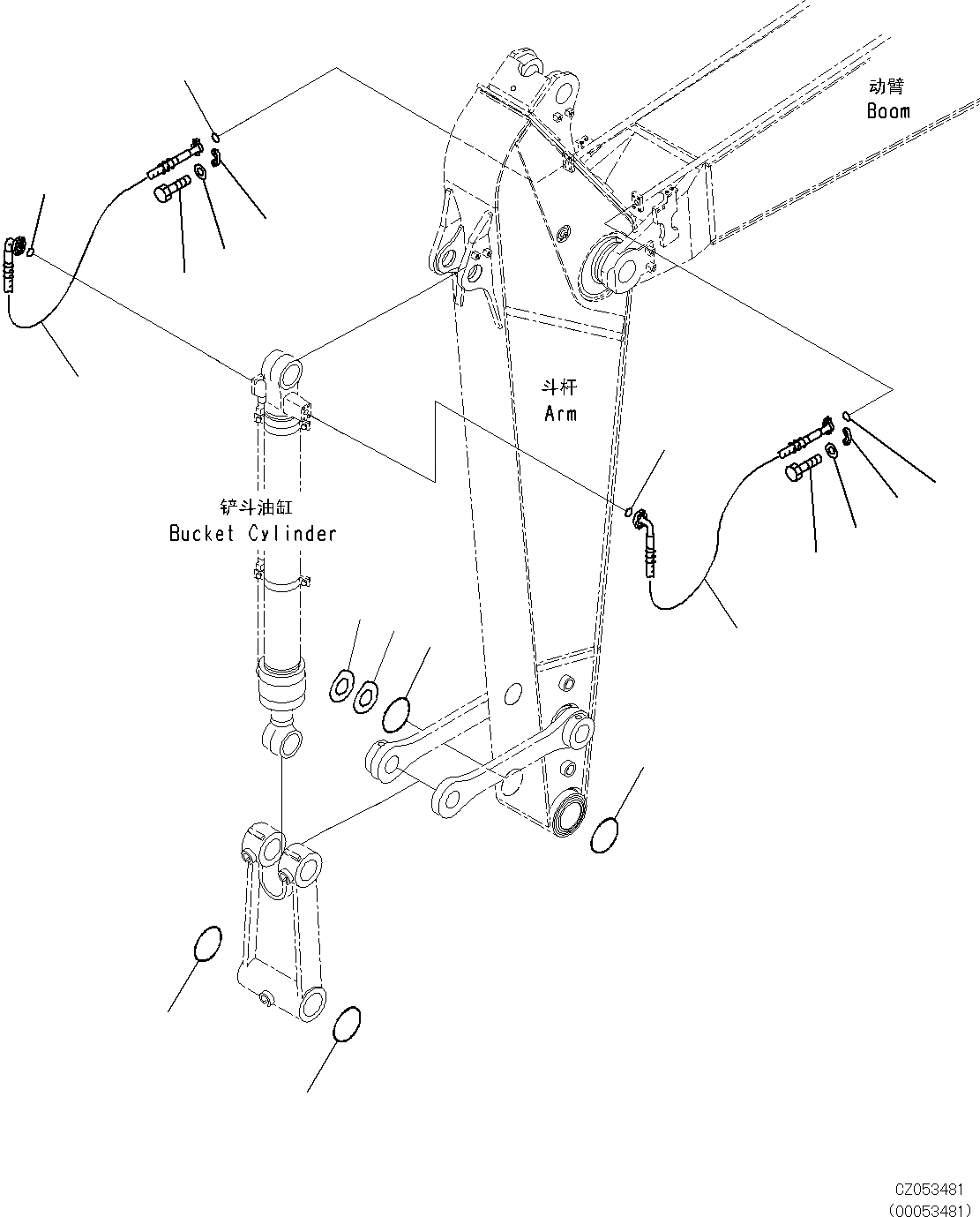 动臂
Boom

斗杆
Arm

铲斗油缸
Bucket Cylinder

CZ053481
(00053481)