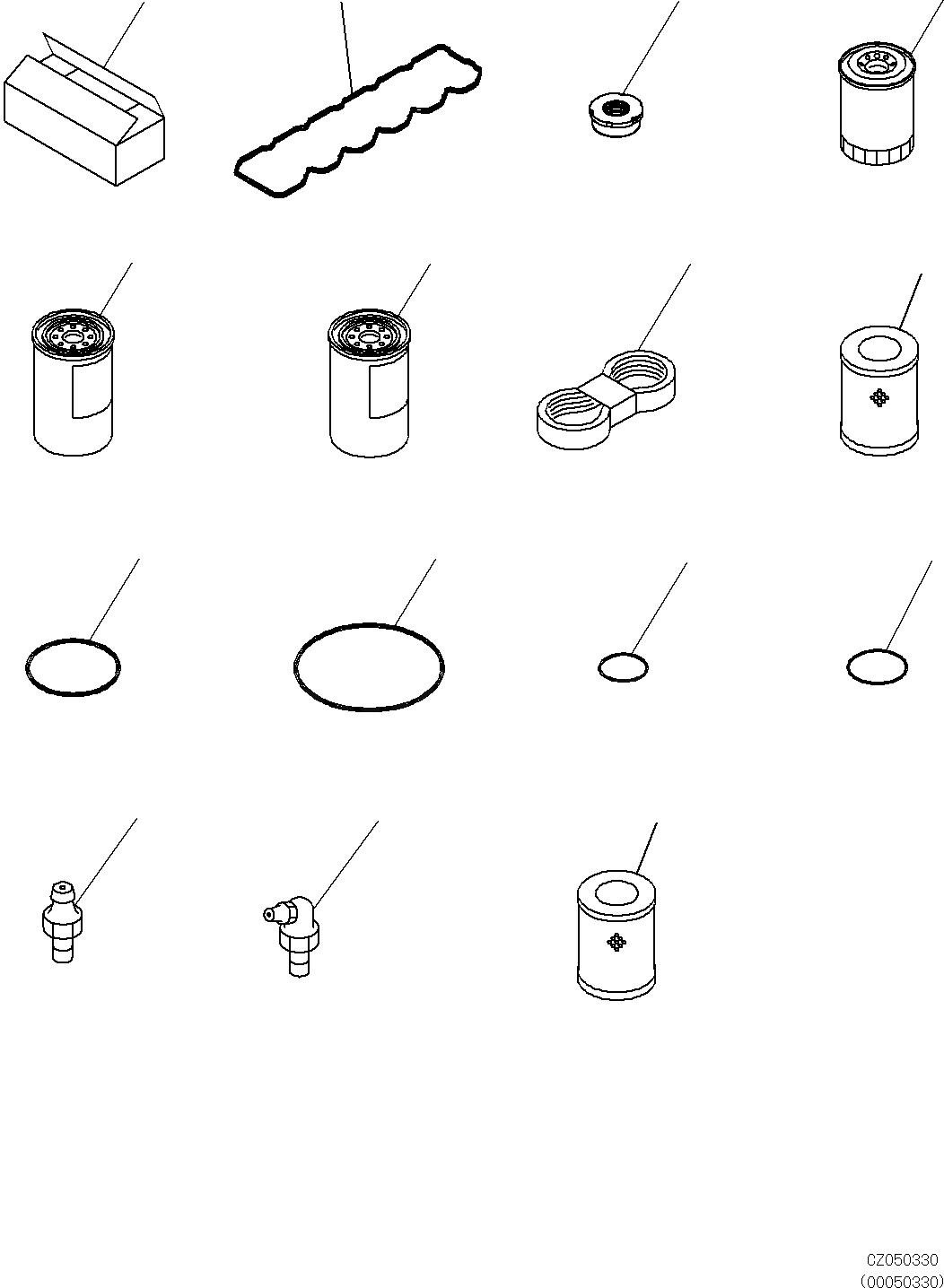 CZ050330
(00050330)