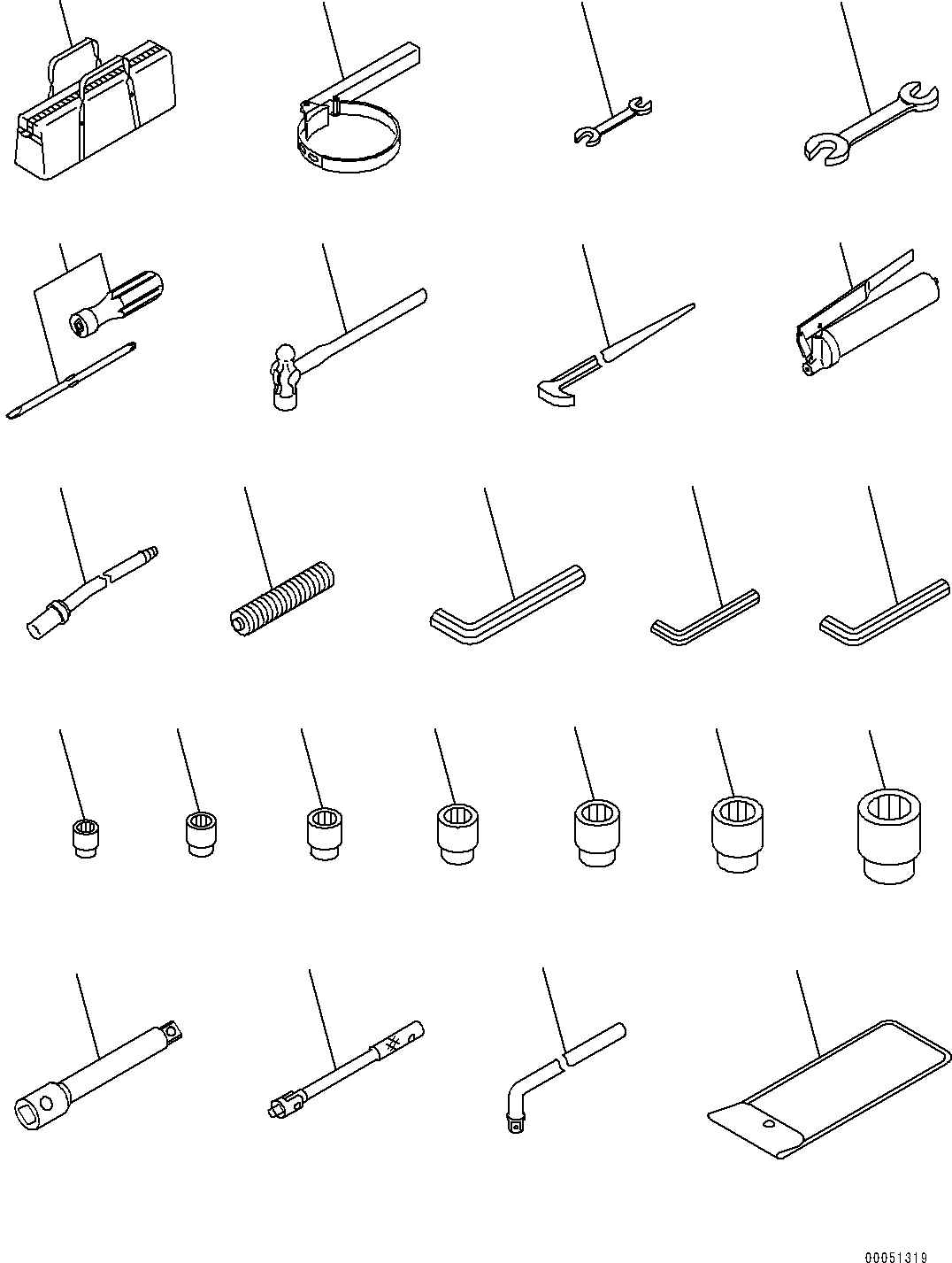 00051319