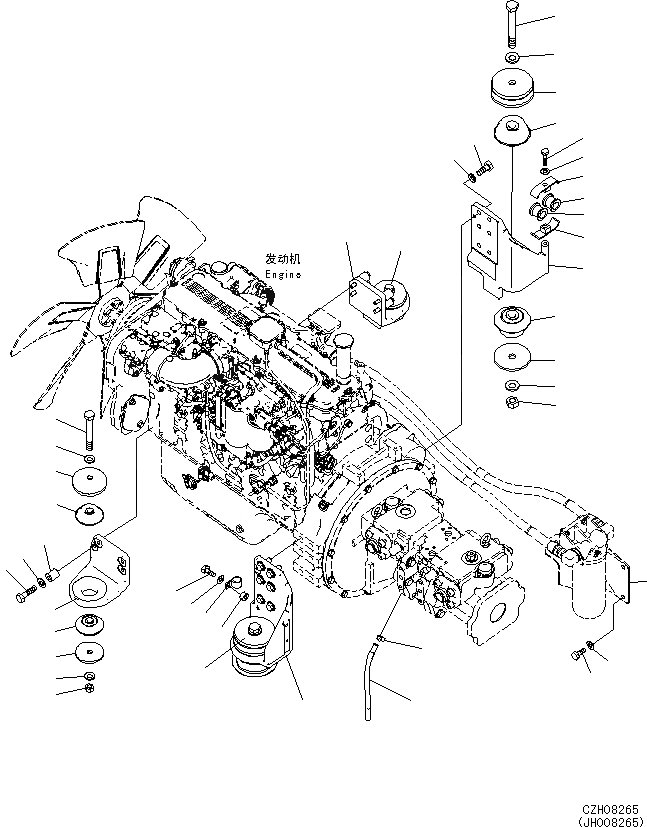 发动机
Engine

CZH08265
(JH008265)