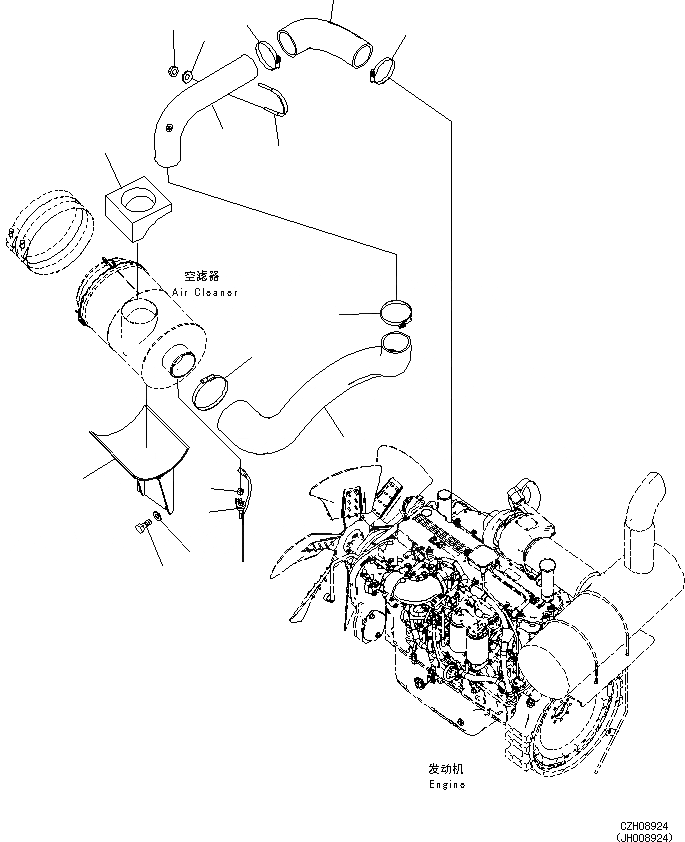 空滤器
Air Cleaner

发动机
Engine

CZH08924
(JH008924)