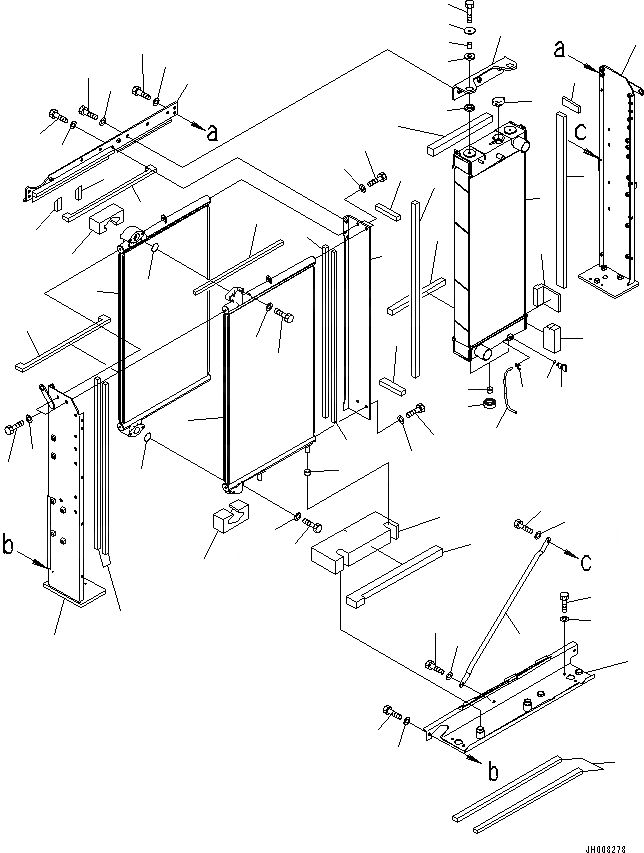 a
a
c
b
c
b
JH008278