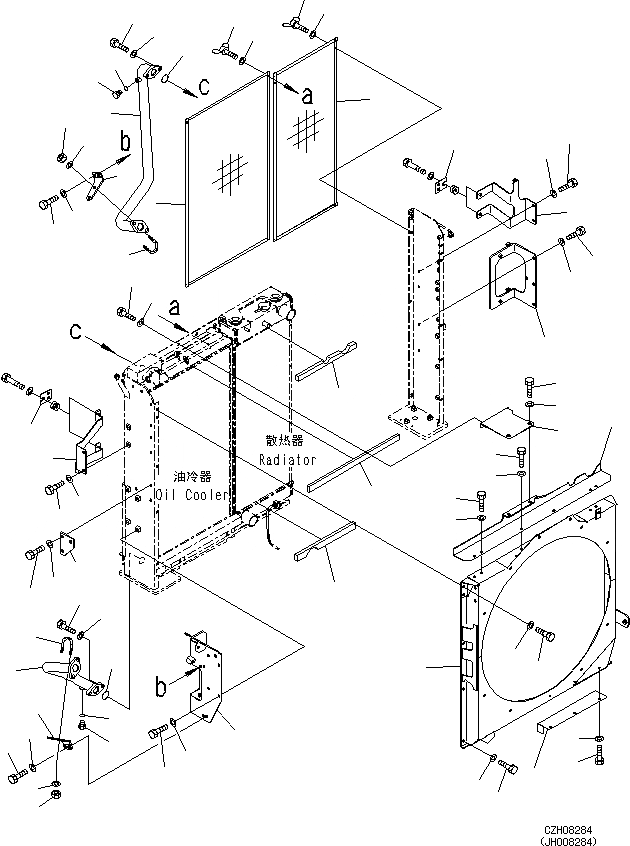 c
a
b
a
c
散热器
Radiator
油冷器
Oil Cooler
b
CZH08284
(JH008284)