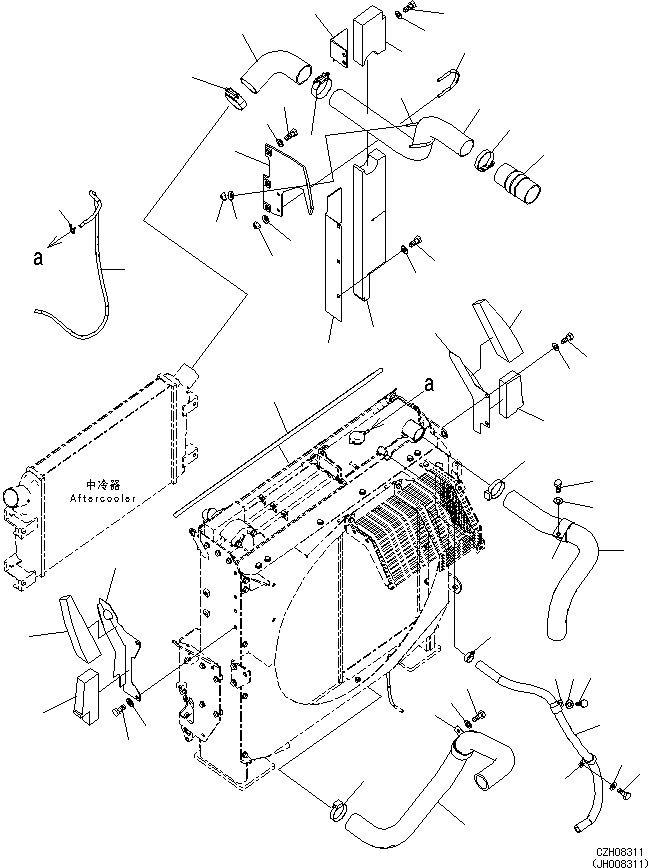 a
a
中冷器
Aftercooler
CZH08311
(JH008311)