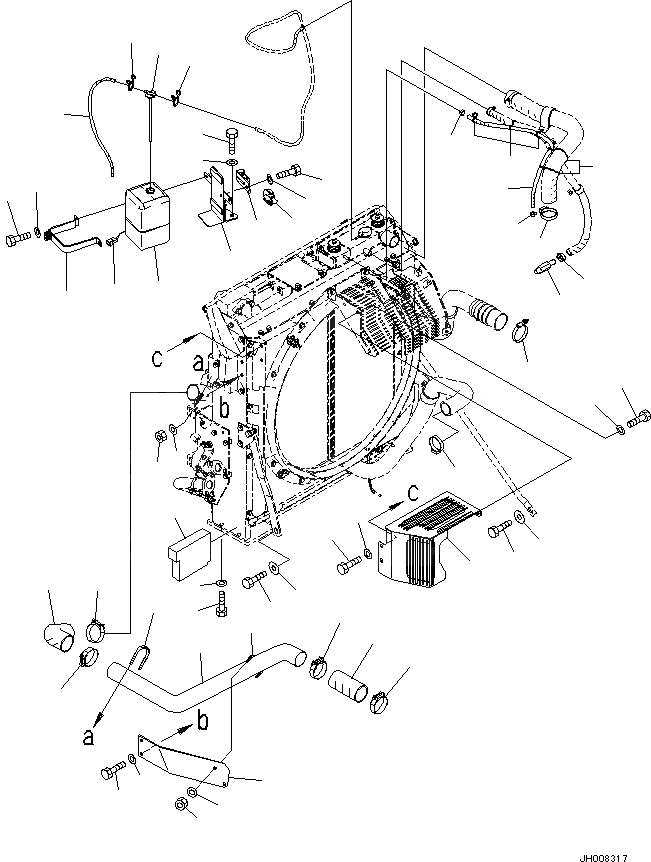 c
a
b
c
a
b
JH008317