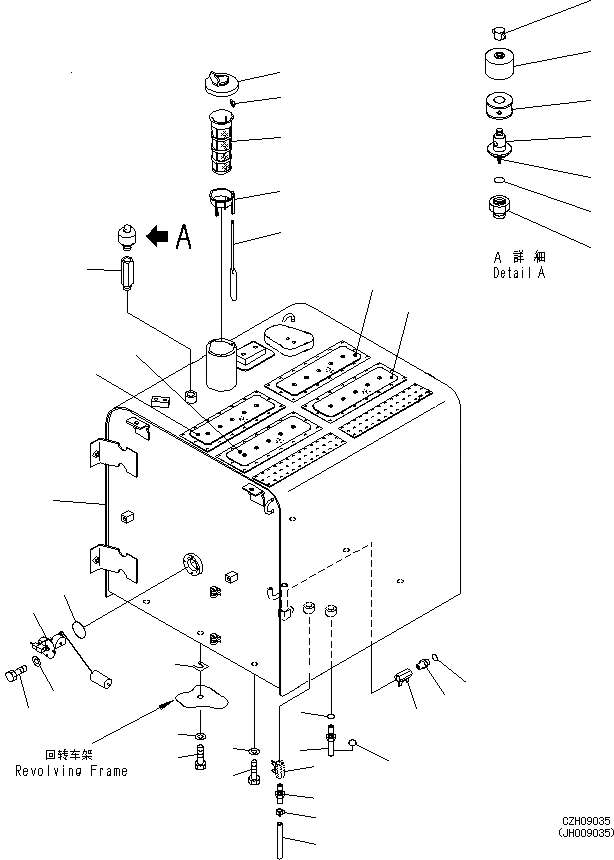 A

A 詳細
Detail A

回转车架
Revolving Frame

CZH09035
(JH009035)