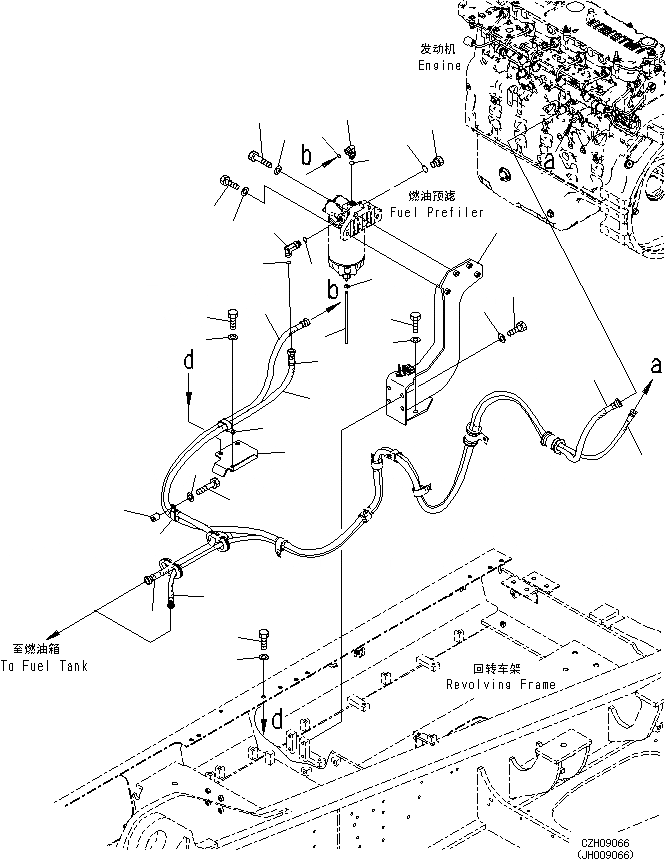 发动机
Engine

a

b

燃油预滤
Fuel Prefiler

b

d

a

至燃油箱
To Fuel Tank

回转车架
Revolving Frame

d

CZH09066
(JH009066)