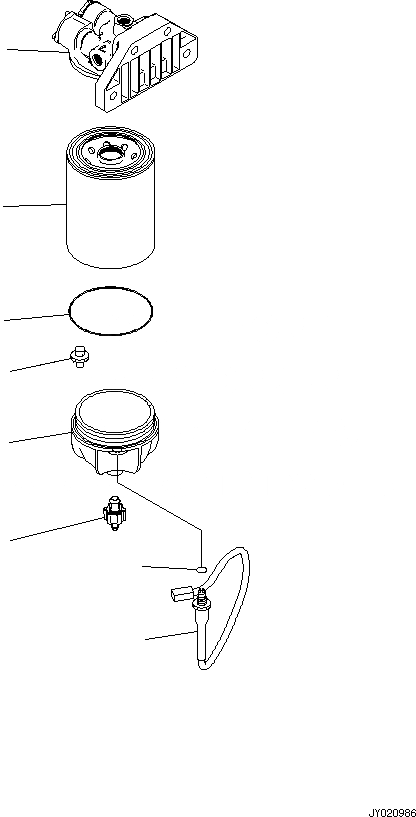 JY020986