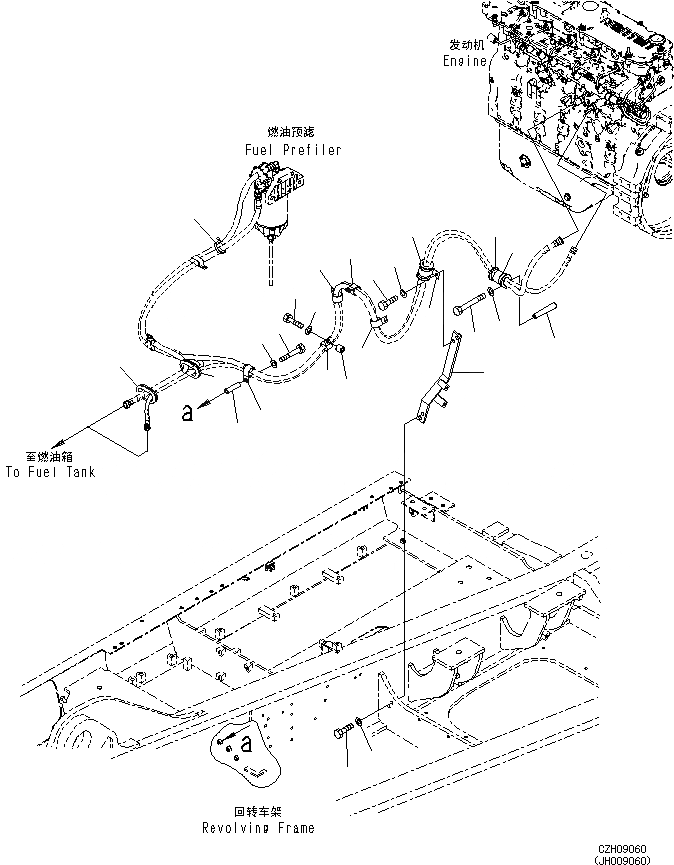 发动机
Engine

燃油预滤
Fuel Prefiler

a

至燃油箱
To Fuel Tank

a

回转车架
Revolving Frame

CZH09060
(JH009060)