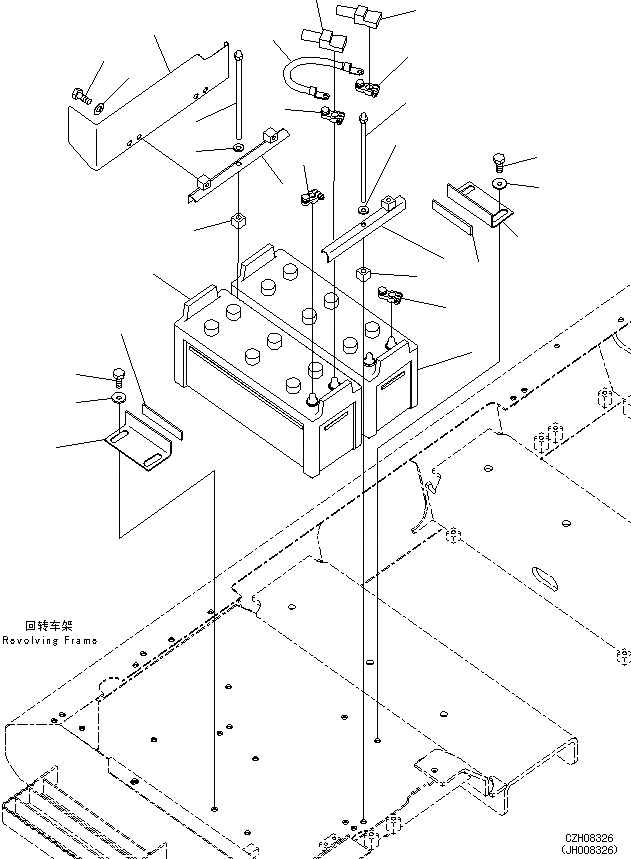 回转车架
Revolving Frame

CZH08326
(JH008326)