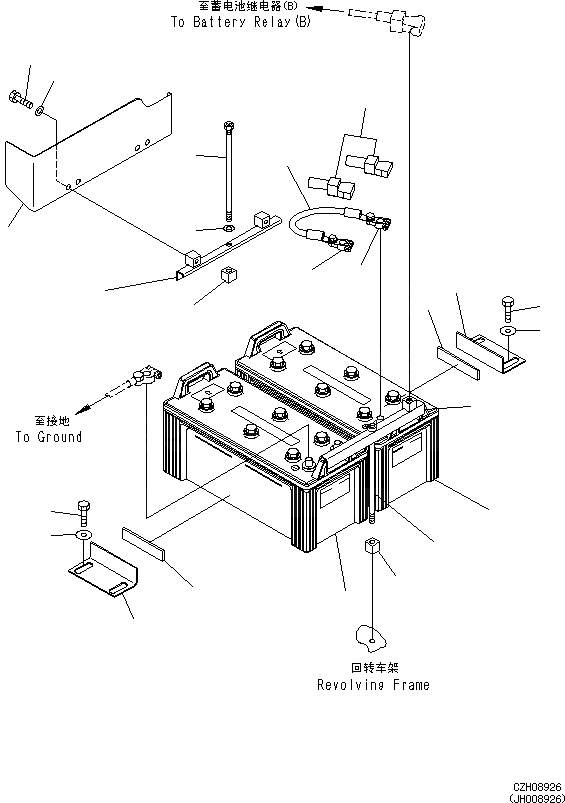 至蓄电池继电器(B)
To Battery Relay(B)

至接地
To Ground

回转车架
Revolving Frame

CZH08926
(JH008926)