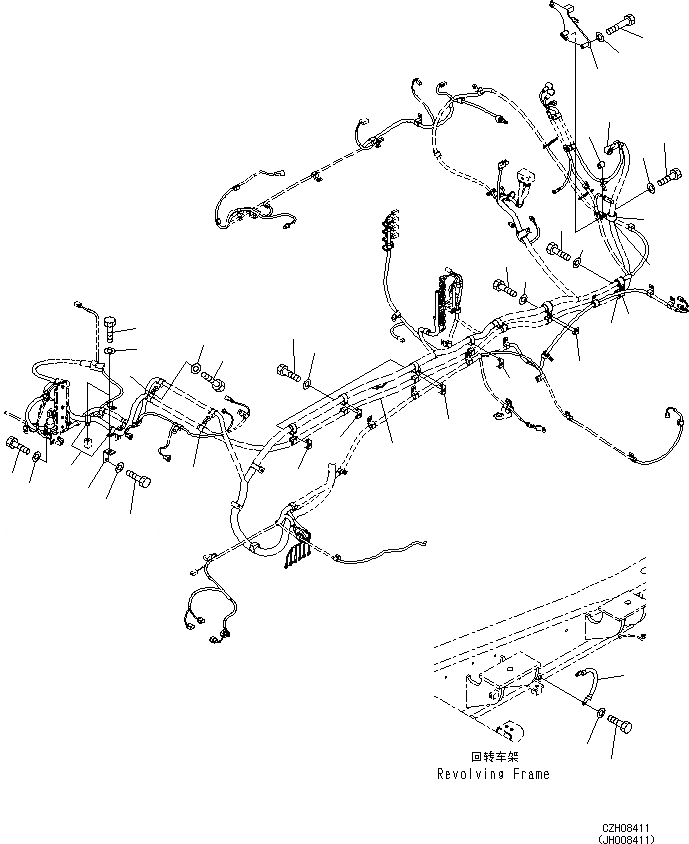 回转车架
Revolving Frame

CZH08411
(JH008411)