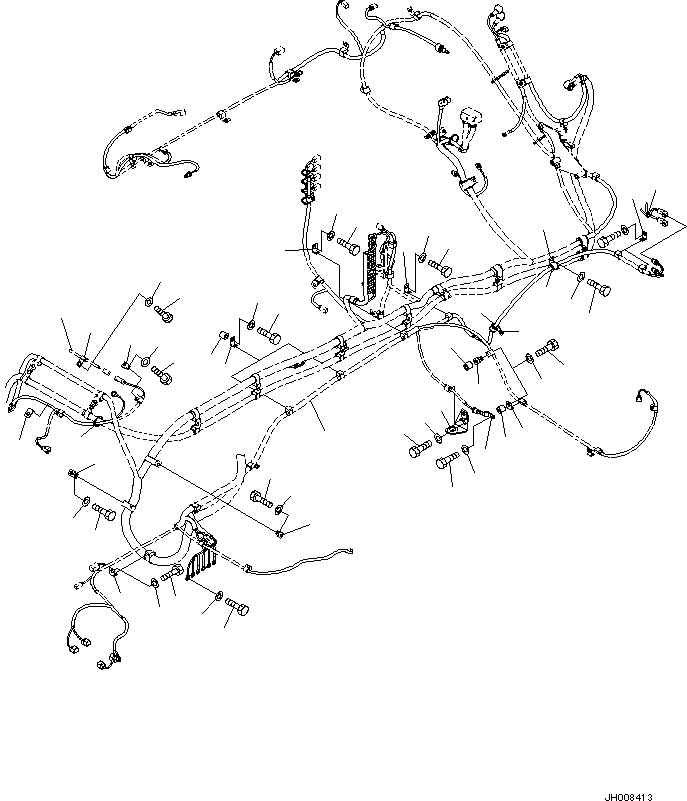 JH008413