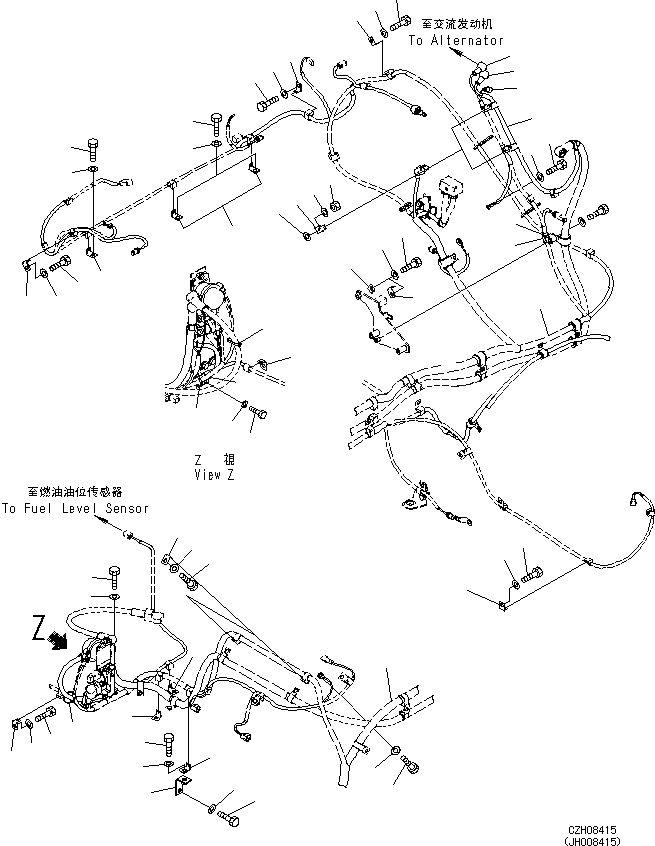 至交流发动机
To Alternator

Z 视
View Z

至燃油油位传感器
To Fuel Level Sensor

Z

CZH08415
(JH008415)