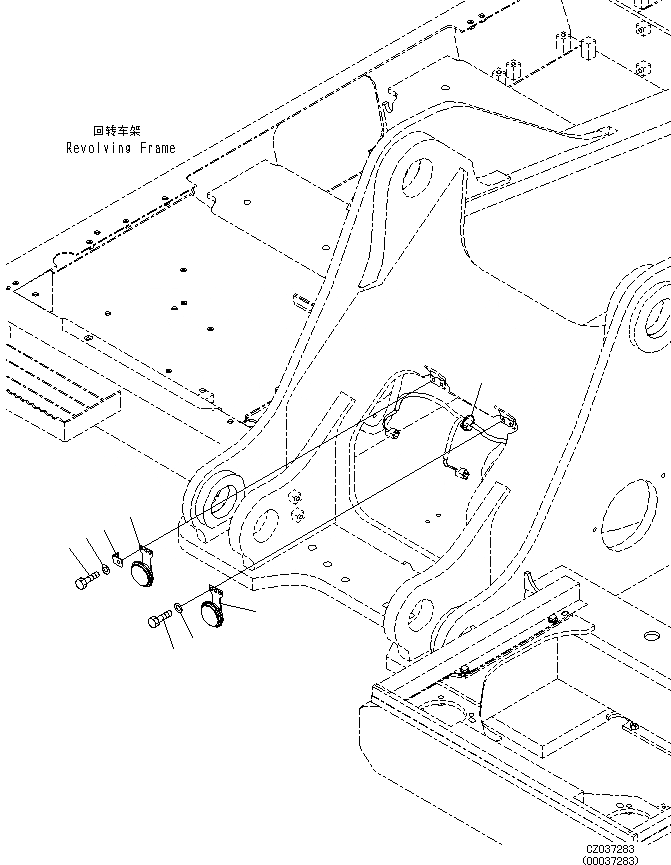 回转车架
Revolving Frame

CZ037283
(00037283)