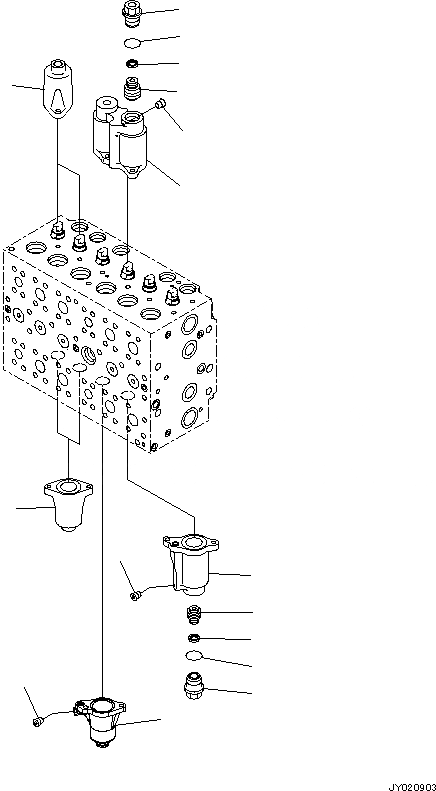 JY020903