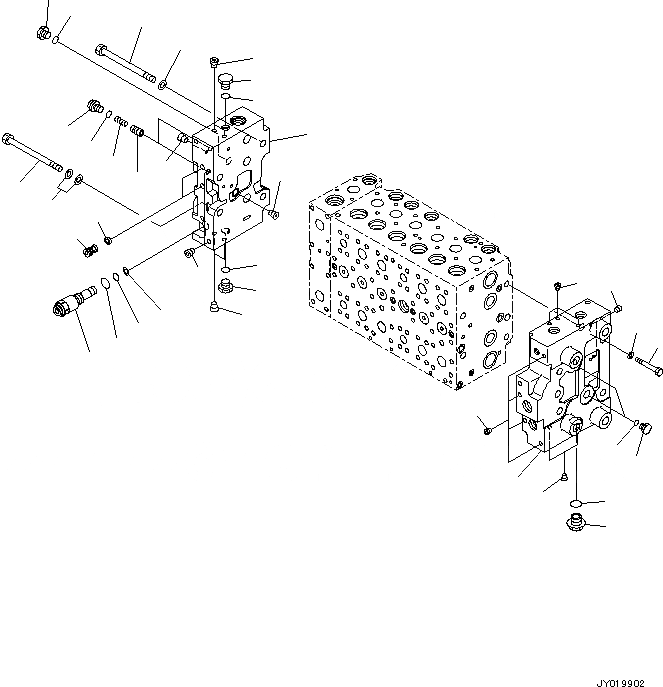 JY019902