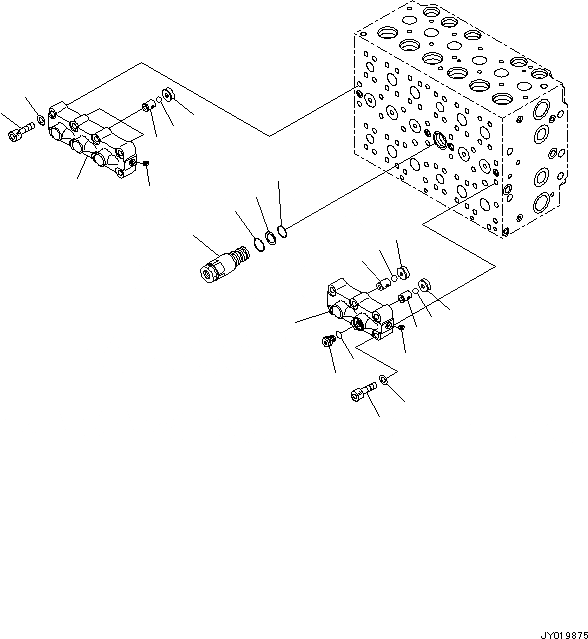 JY019875