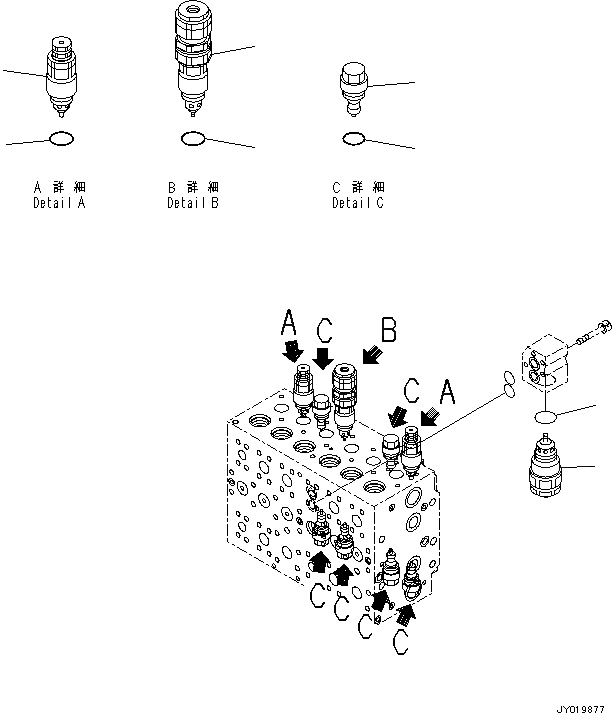 A 詳 細
Detail A

B 詳 細
Detail B

C 詳 細
Detail C

A
C
B
C
A
C
C
C
C

JY019877