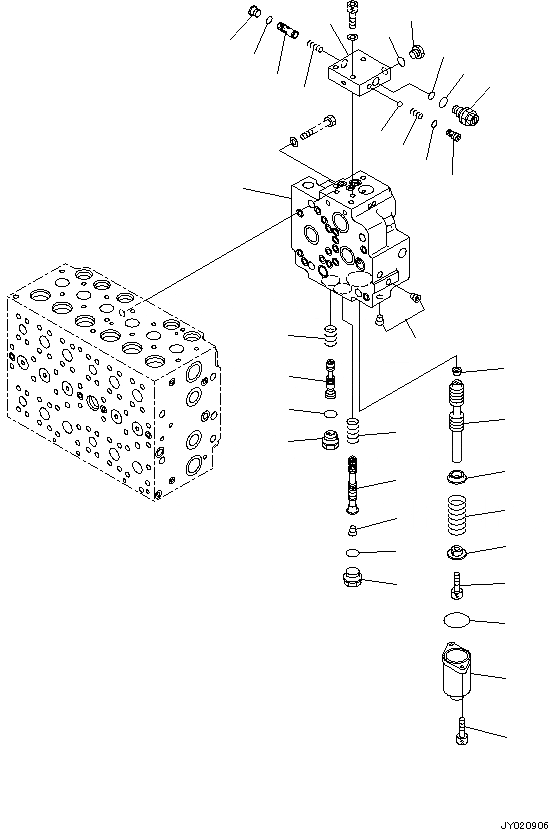 JY020906