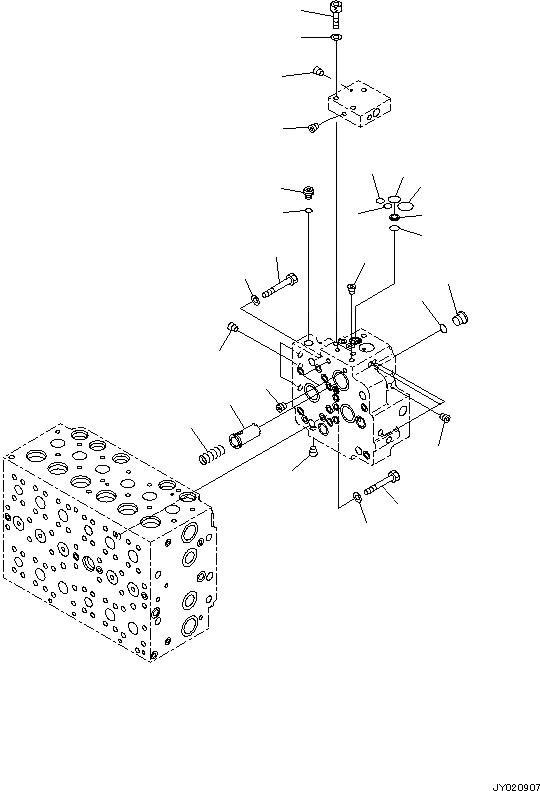 JY020907