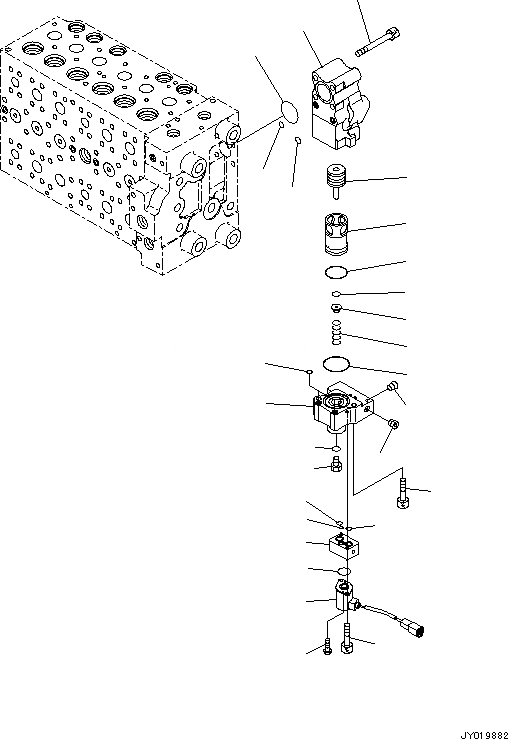 JY019882