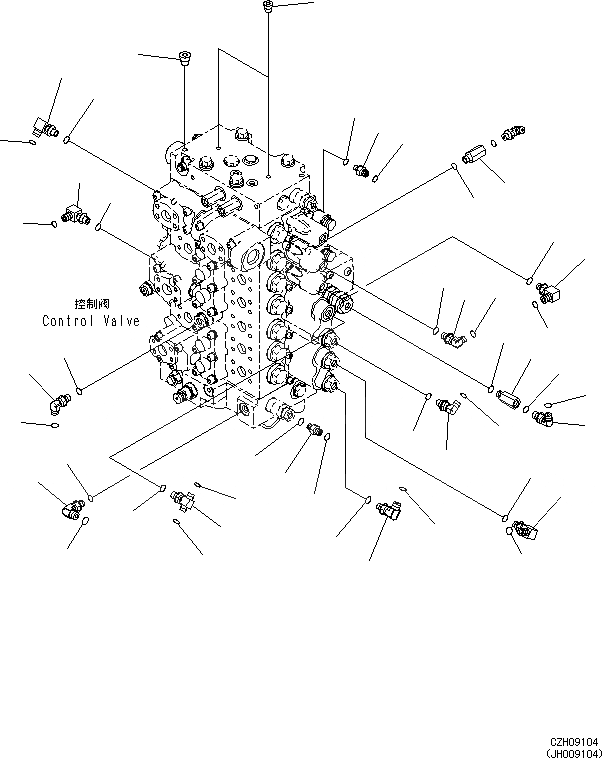 控制阀
Control Valve

CZH09104
(JH009104)