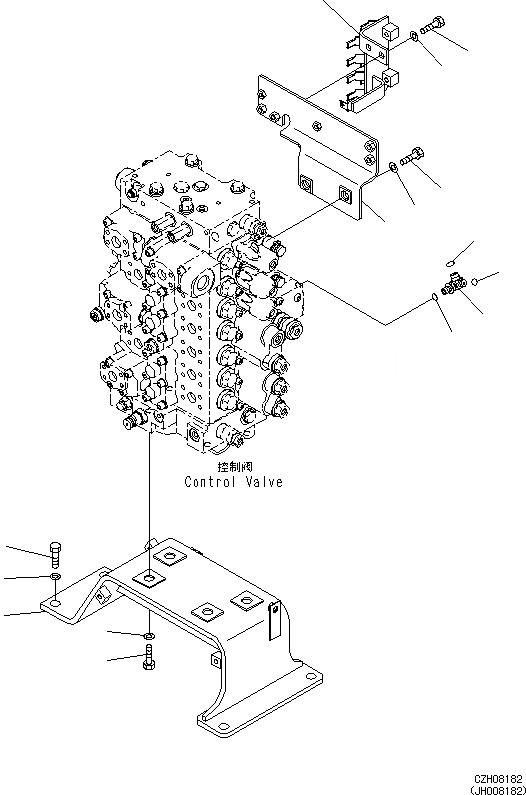 控制阀
Control Valve

CZH08182
(JH008182)