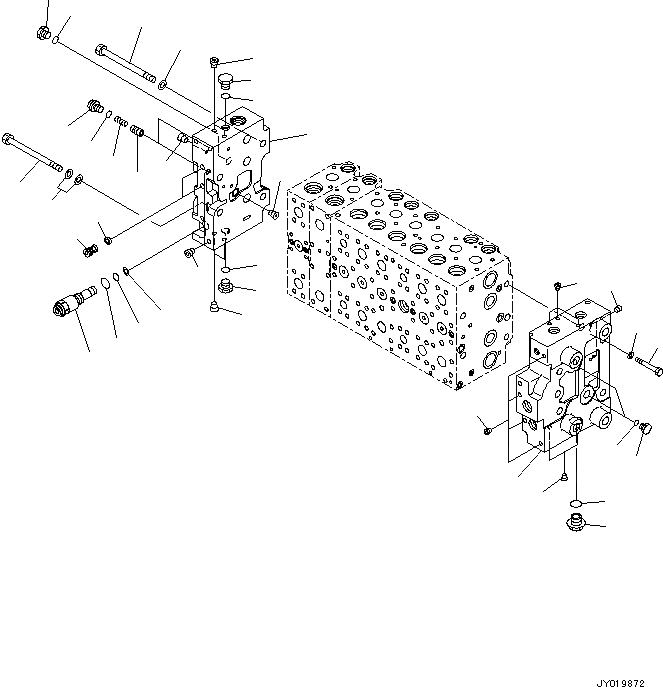 JY019872