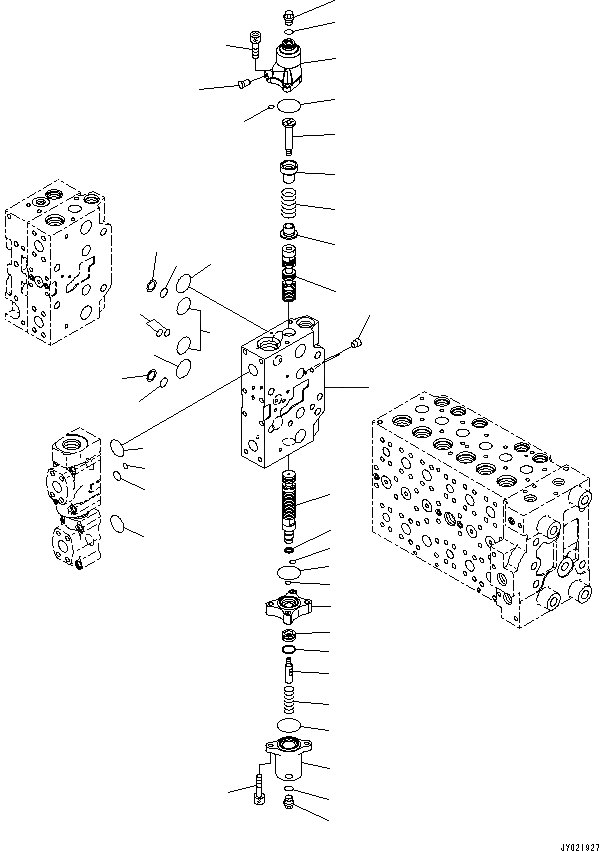 JY021927