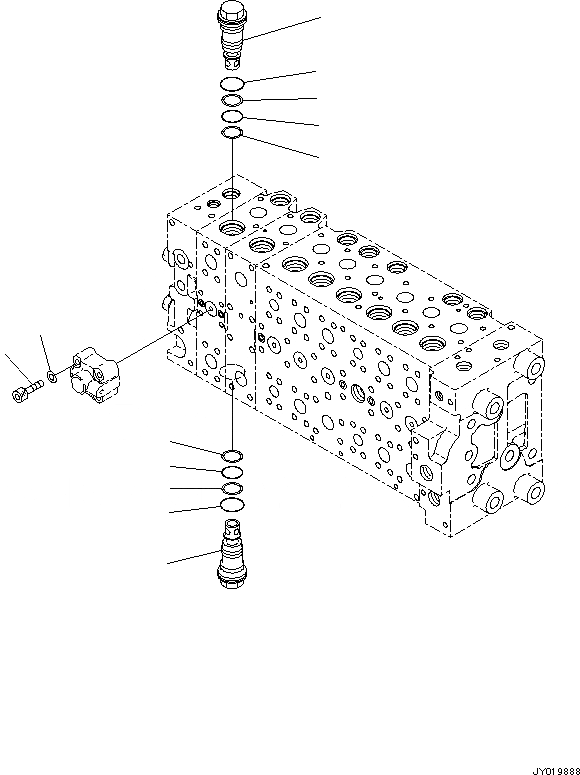 JY019888