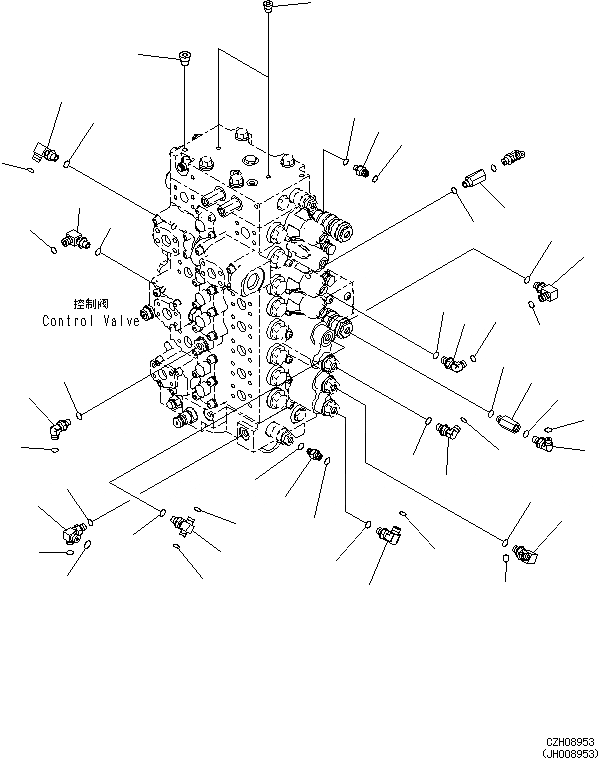 控制阀
Control Valve

CZH08953
(JH008953)