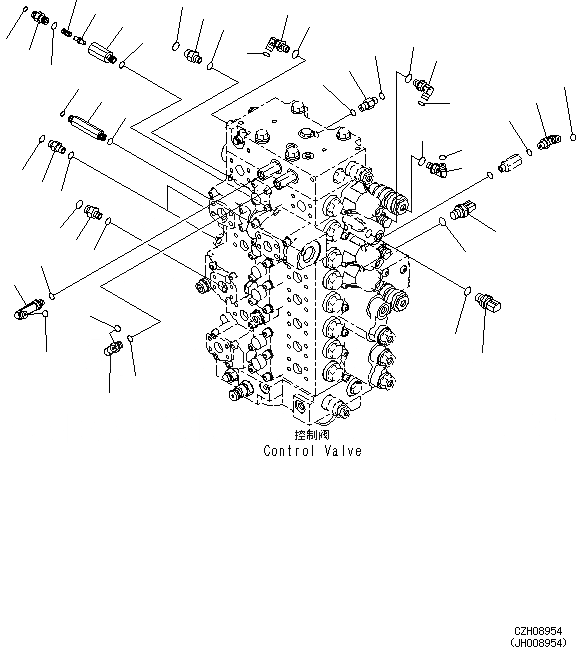 控制阀
Control Valve

CZH08954
(JH008954)