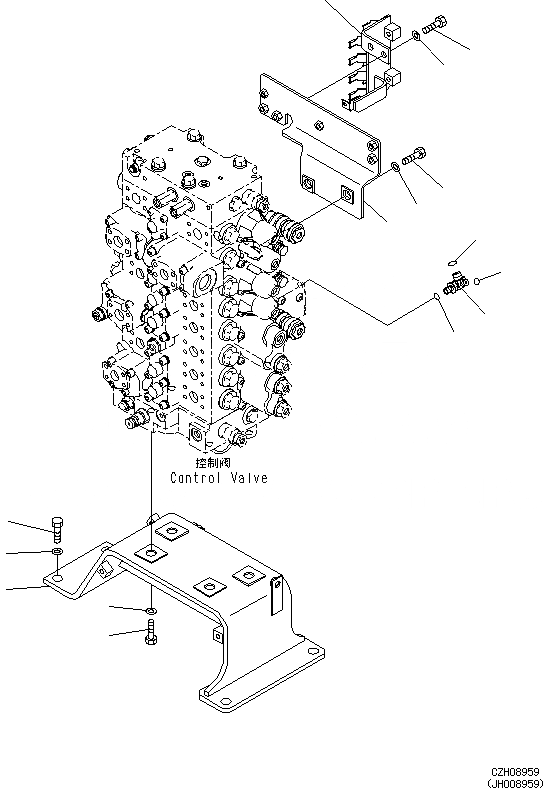 控制阀
Control Valve

CZH08959
(JH008959)