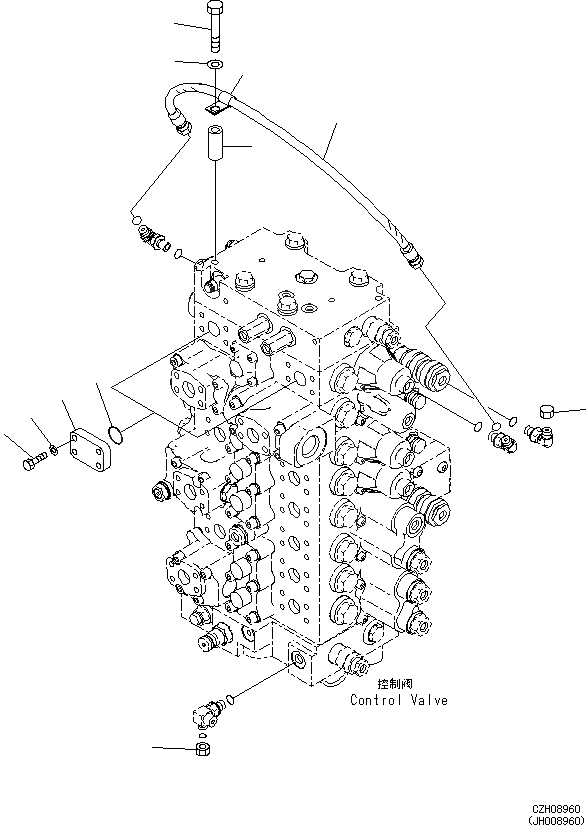 控制阀
Control Valve

CZH08960
(JH008960)