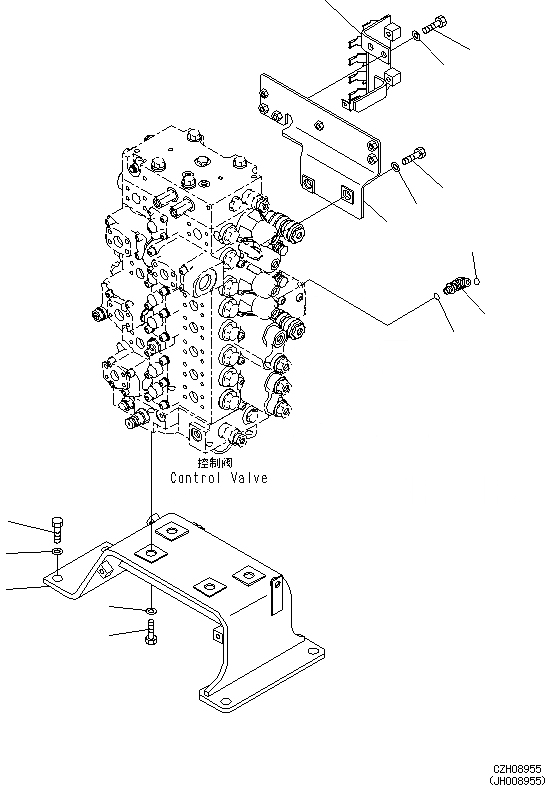 控制阀
Control Valve

CZH08955
(JH008955)