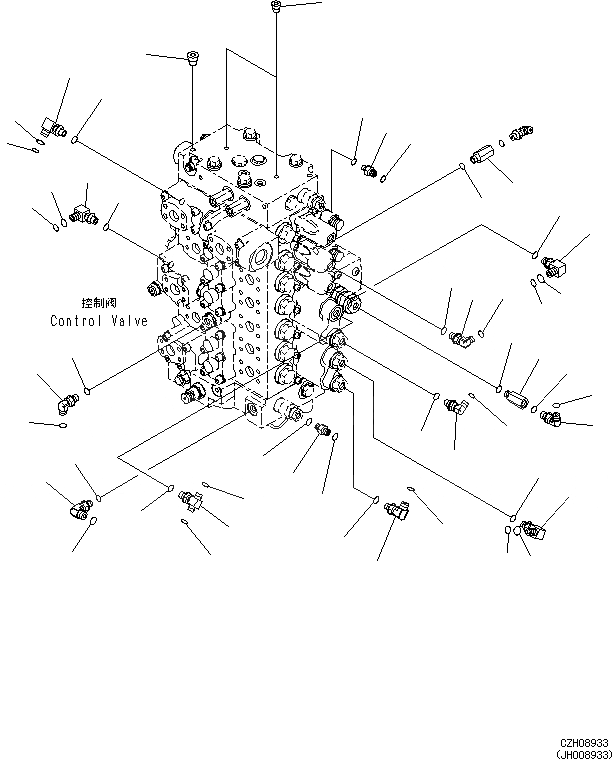 控制阀
Control Valve

CZH08933
(JH008933)