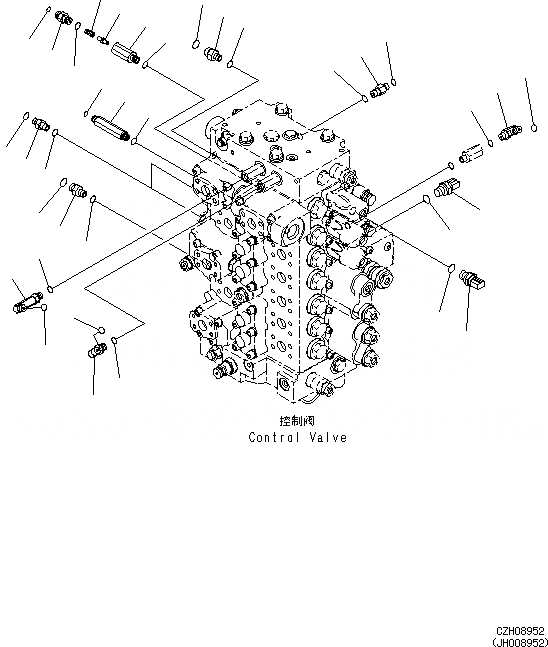 控制阀
Control Valve

CZH08952
(JH008952)