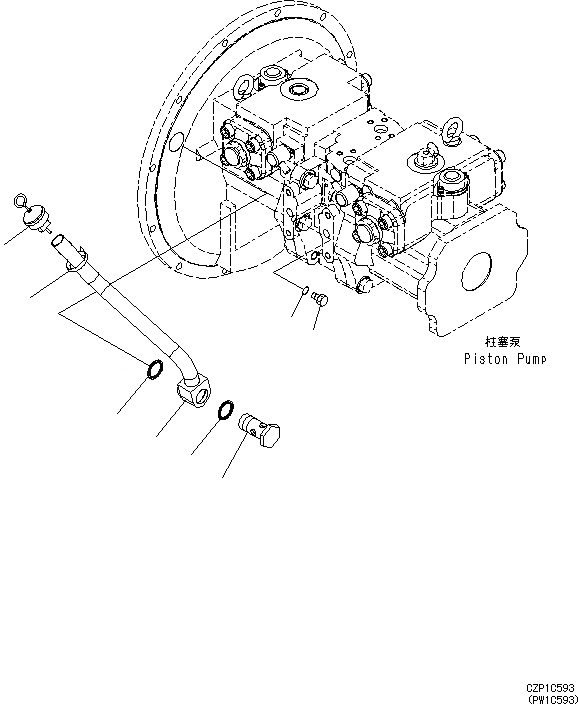 柱塞泵
Piston Pump

CZP1C593
(PW1C593)