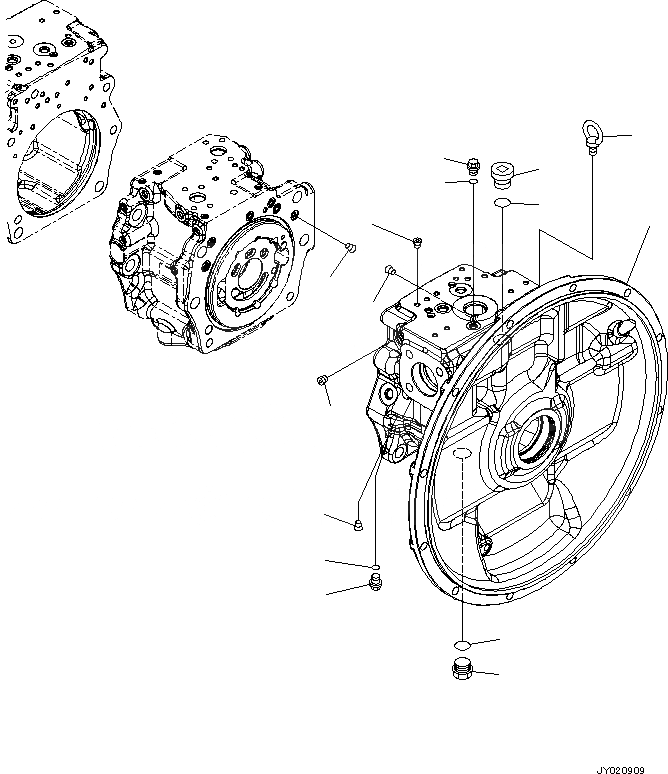 JY020909