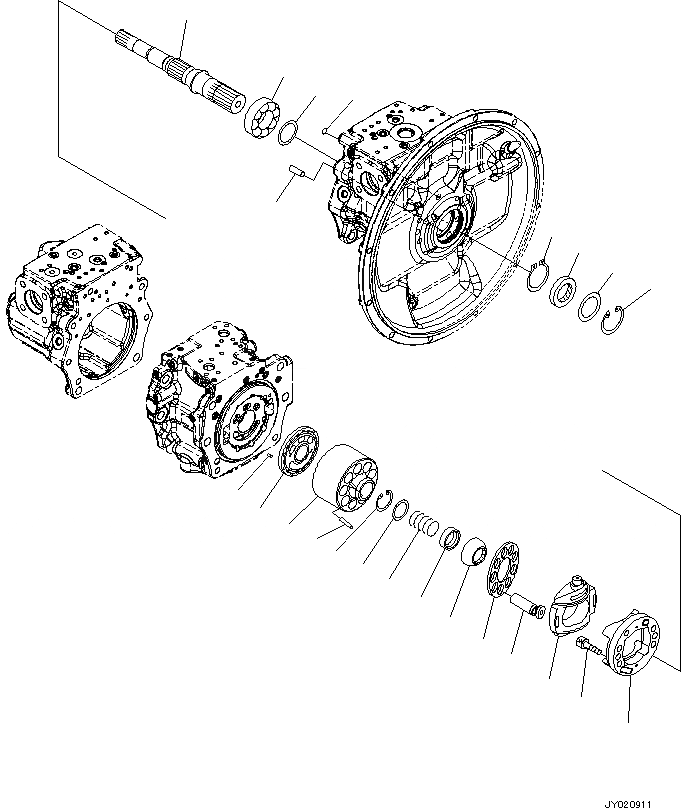 JY020911