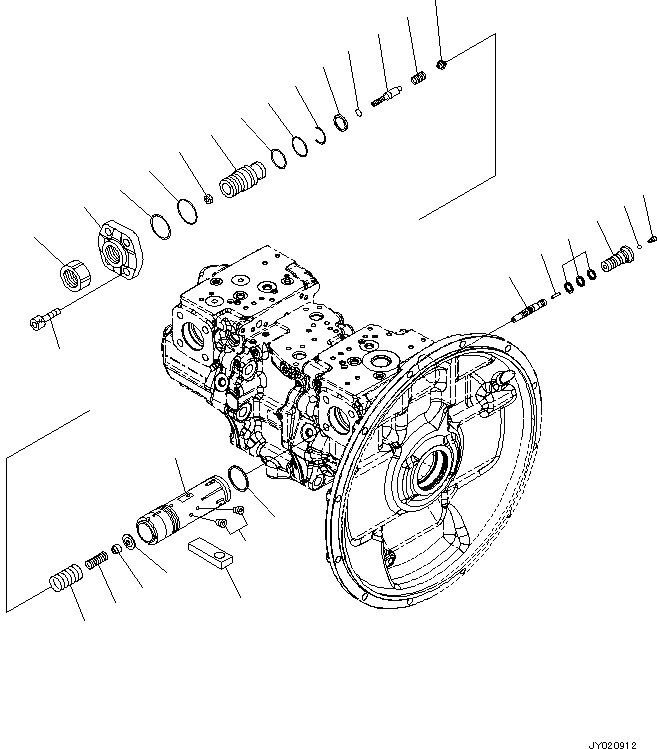 JY020912