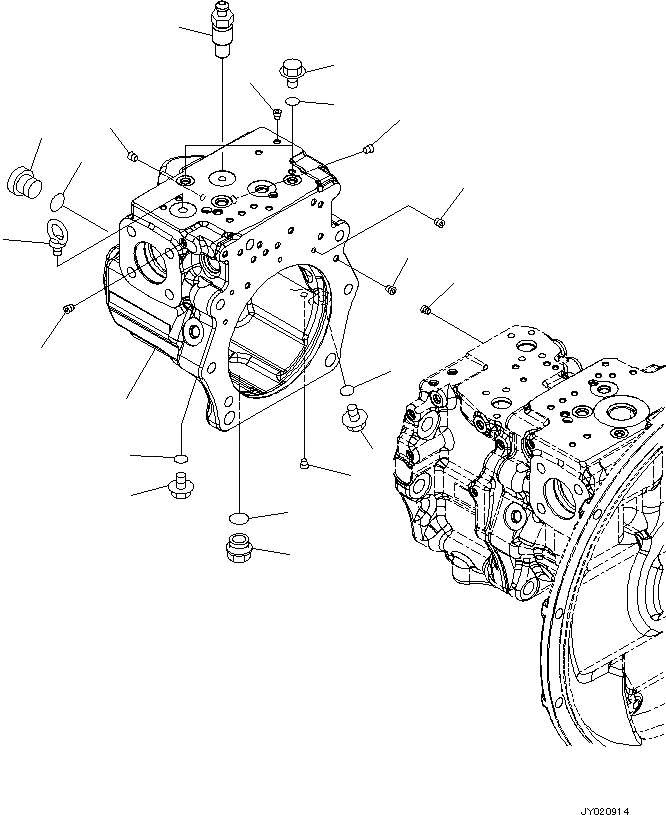 JY020914